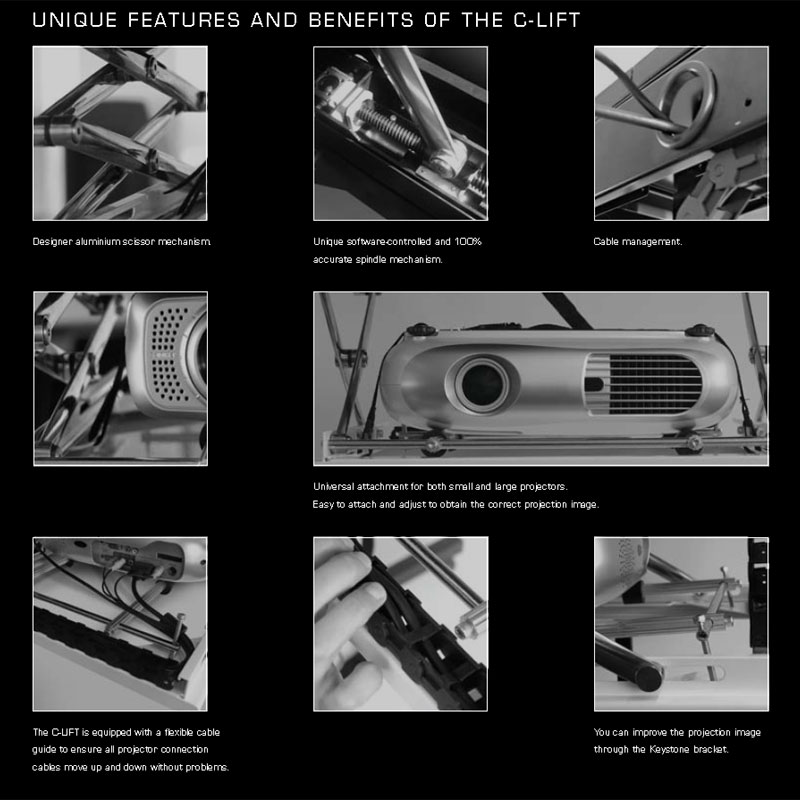 UNIQUE FEATURES AND BENEFITS OF THE C-LIFT

Designer aluminium scissor mechanism.

Unique software-controlled and 100% accurate spindle mechanism.

Cable management.

Universal attachment for both small and large projectors.
Easy to attach and adjust to obtain the correct projection image.

The C-LIFT is equipped with a flexible cable guide to ensure all projector connection cables move up and down without problems.

You can improve the projection image through the Keystone bracket.