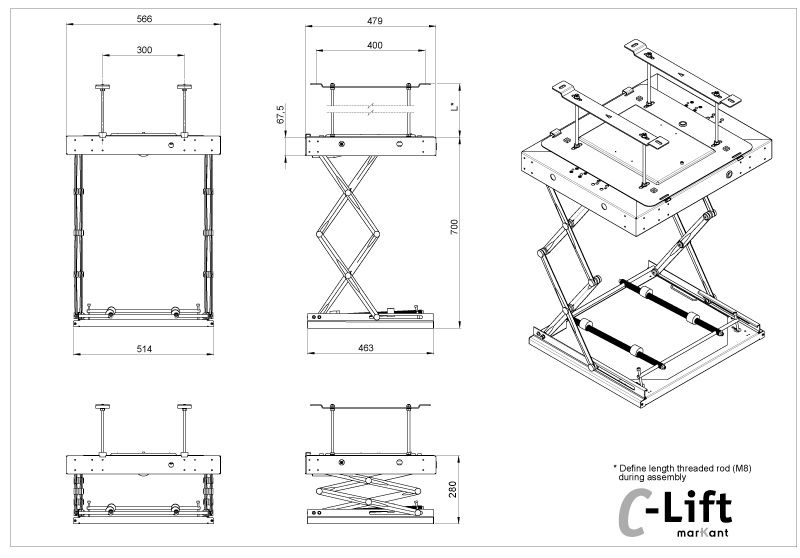 566

300

514

479

400

67,5

L*

700

463

280

* Define length threaded rod (M8) during assembly

C-Lift

marKant